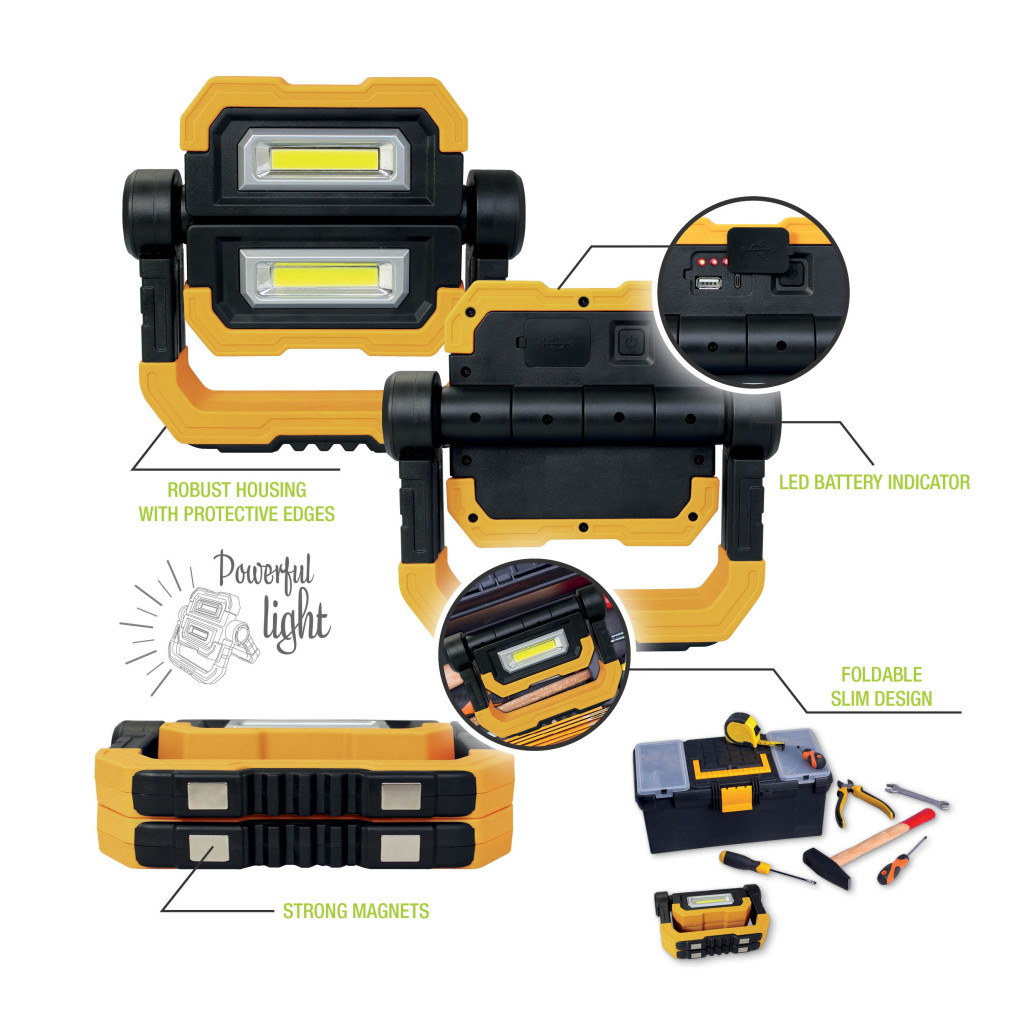 ROBUST HOUSING WITH PROTECTIVE EDGES

LED BATTERY INDICATOR

Powerful light

FOLDABLE SLIM DESIGN

STRONG MAGNETS